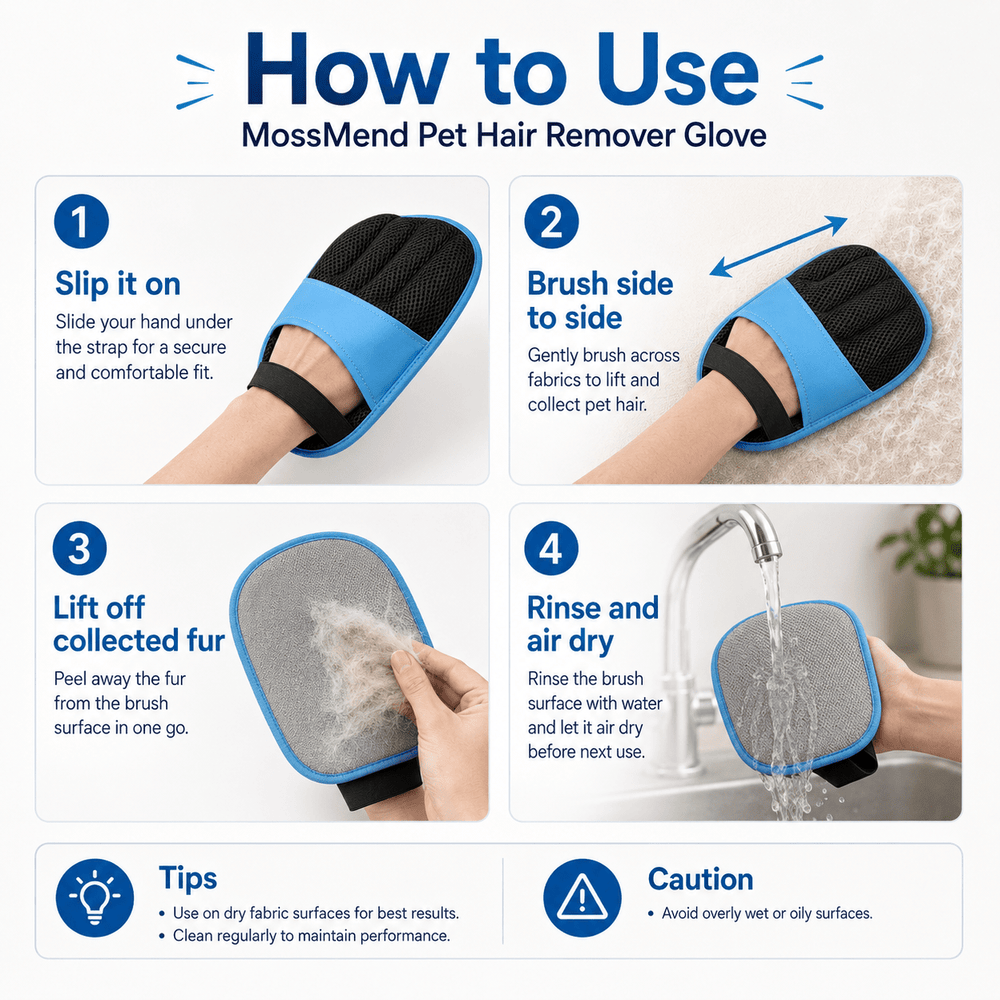 How to Use
MossMend Pet Hair Remover Glove

1
Slip it on
Slide your hand under the strap for a secure and comfortable fit.

2
Brush side to side
Gently brush across fabrics to lift and collect pet hair.

3
Lift off collected fur
Peel away the fur from the brush surface in one go.

4
Rinse and air dry
Rinse the brush surface with water and let it air dry before next use.

Tips
• Use on dry fabric surfaces for best results.
• Clean regularly to maintain performance.

Caution
• Avoid overly wet or oily surfaces.